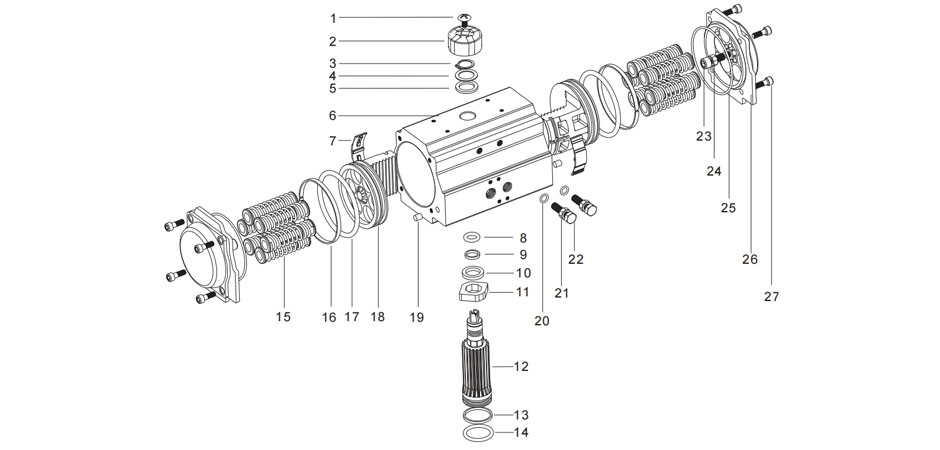 1
2
3
4
5
6
7
8
9
10
11
12
13
14
15
16
17
18
19
20
21
22
23
24
25
26
27